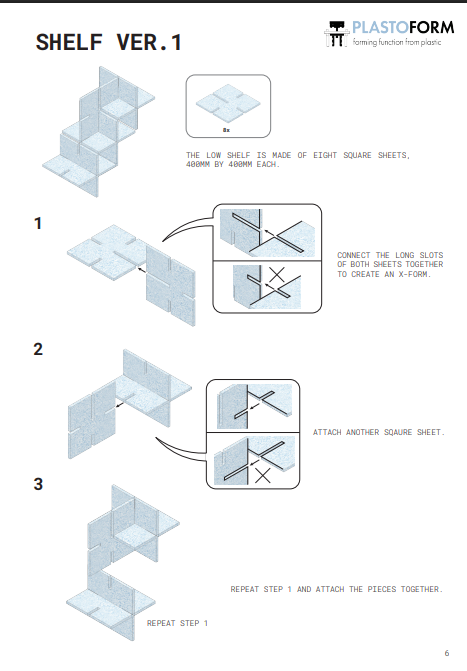 SHELF VER.1

PLASTOFORM
forming function from plastic

8x

THE LOW SHELF IS MADE OF EIGHT SQUARE SHEETS, 400MM BY 400MM EACH.

1

CONNECT THE LONG SLOTS OF BOTH SHEETS TOGETHER TO CREATE AN X-FORM.

2

ATTACH ANOTHER SQAURE SHEET.

3

REPEAT STEP 1 AND ATTACH THE PIECES TOGETHER.

REPEAT STEP 1

6