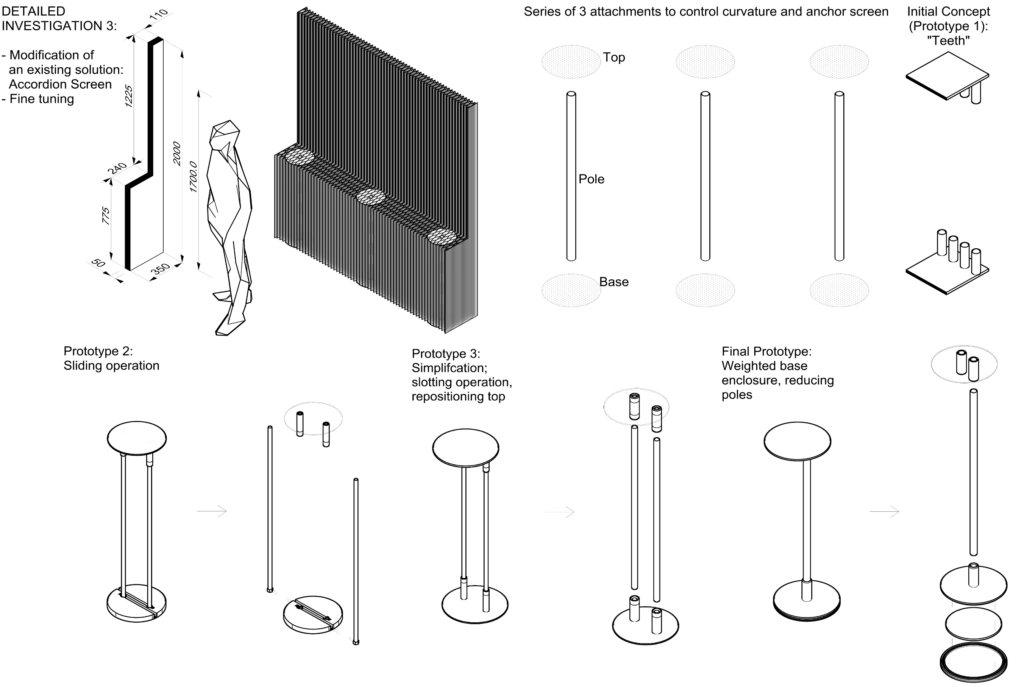 DETAILED INVESTIGATION 3:

- Modification of an existing solution: Accordion Screen
- Fine tuning

110
1225
240
775
50
350
2000
1700.0

Series of 3 attachments to control curvature and anchor screen

Top

Pole

Base

Initial Concept (Prototype 1): "Teeth"

Prototype 2: Sliding operation

Prototype 3: Simplifcation; slotting operation, repositioning top

Final Prototype: Weighted base enclosure, reducing poles