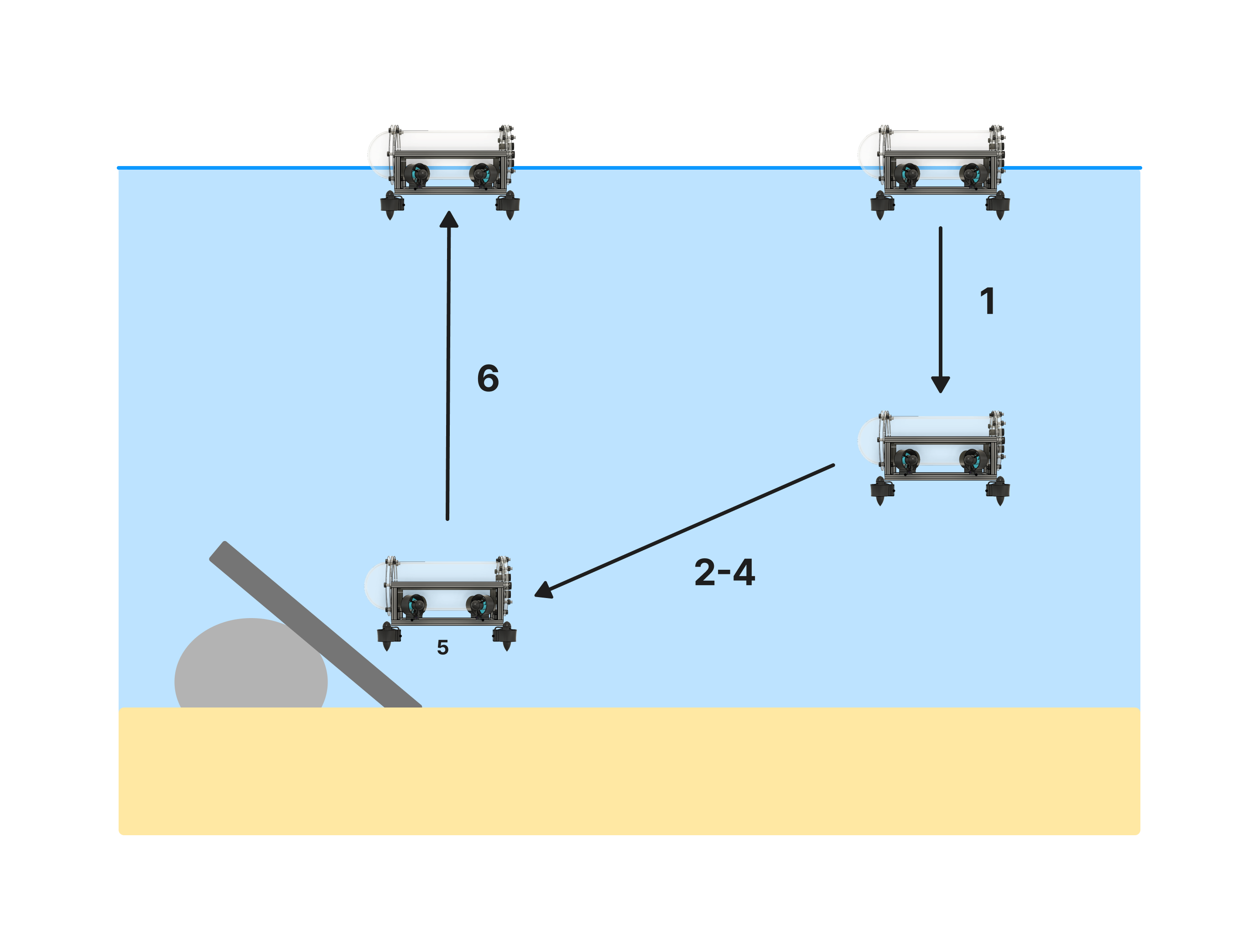 1

6

2-4

5