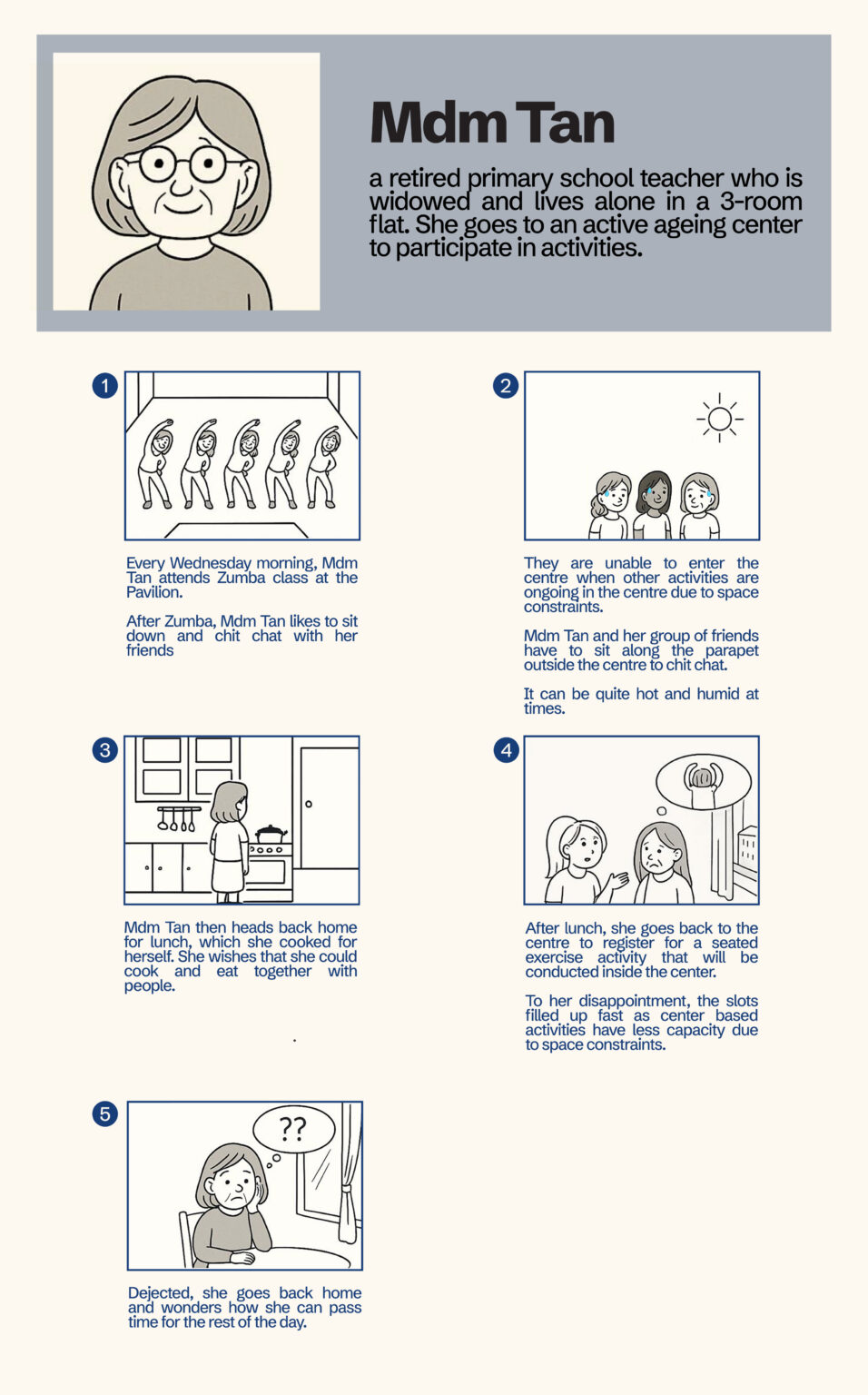 Mdm Tan

a retired primary school teacher who is widowed and lives alone in a 3-room flat. She goes to an active ageing center to participate in activities.

1

Every Wednesday morning, Mdm Tan attends Zumba class at the Pavilion.

After Zumba, Mdm Tan likes to sit down and chit chat with her friends

2

They are unable to enter the centre when other activities are ongoing in the centre due to space constraints.

Mdm Tan and her group of friends have to sit along the parapet outside the centre to chit chat.

It can be quite hot and humid at times.

3

Mdm Tan then heads back home for lunch, which she cooked for herself. She wishes that she could cook and eat together with people.

4

After lunch, she goes back to the centre to register for a seated exercise activity that will be conducted inside the center.

To her disappointment, the slots filled up fast as center based activities have less capacity due to space constraints.

5

??

Dejected, she goes back home and wonders how she can pass time for the rest of the day.