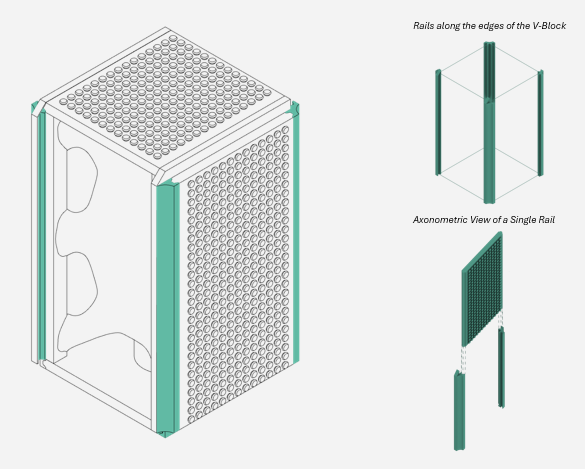 Rails along the edges of the V-Block

Axonometric View of a Single Rail