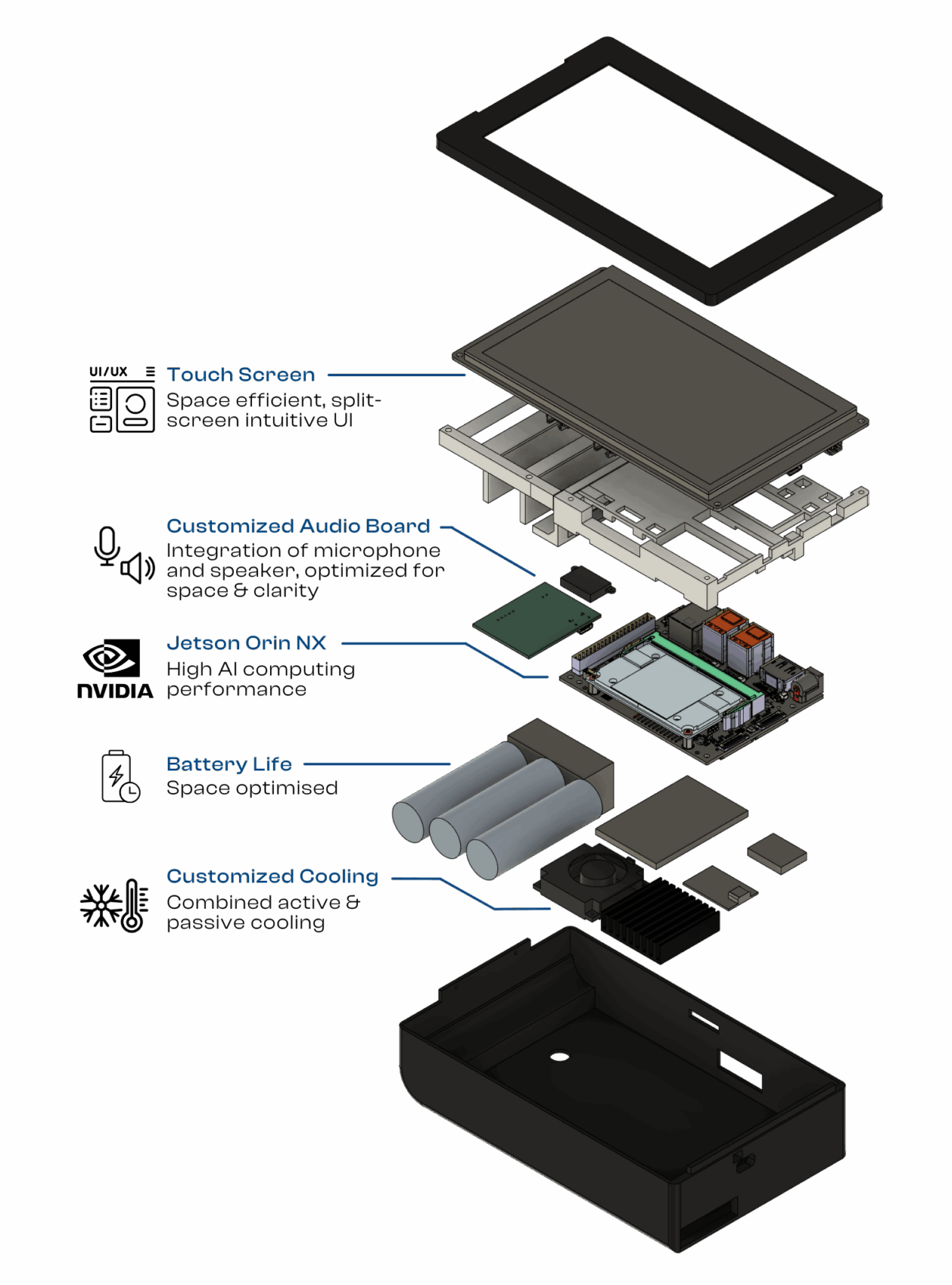 UI/UX

Touch Screen
Space efficient, split-screen intuitive UI

Customized Audio Board
Integration of microphone and speaker, optimized for space & clarity

NVIDIA

Jetson Orin NX
High AI computing performance

Battery Life
Space optimised

Customized Cooling
Combined active & passive cooling