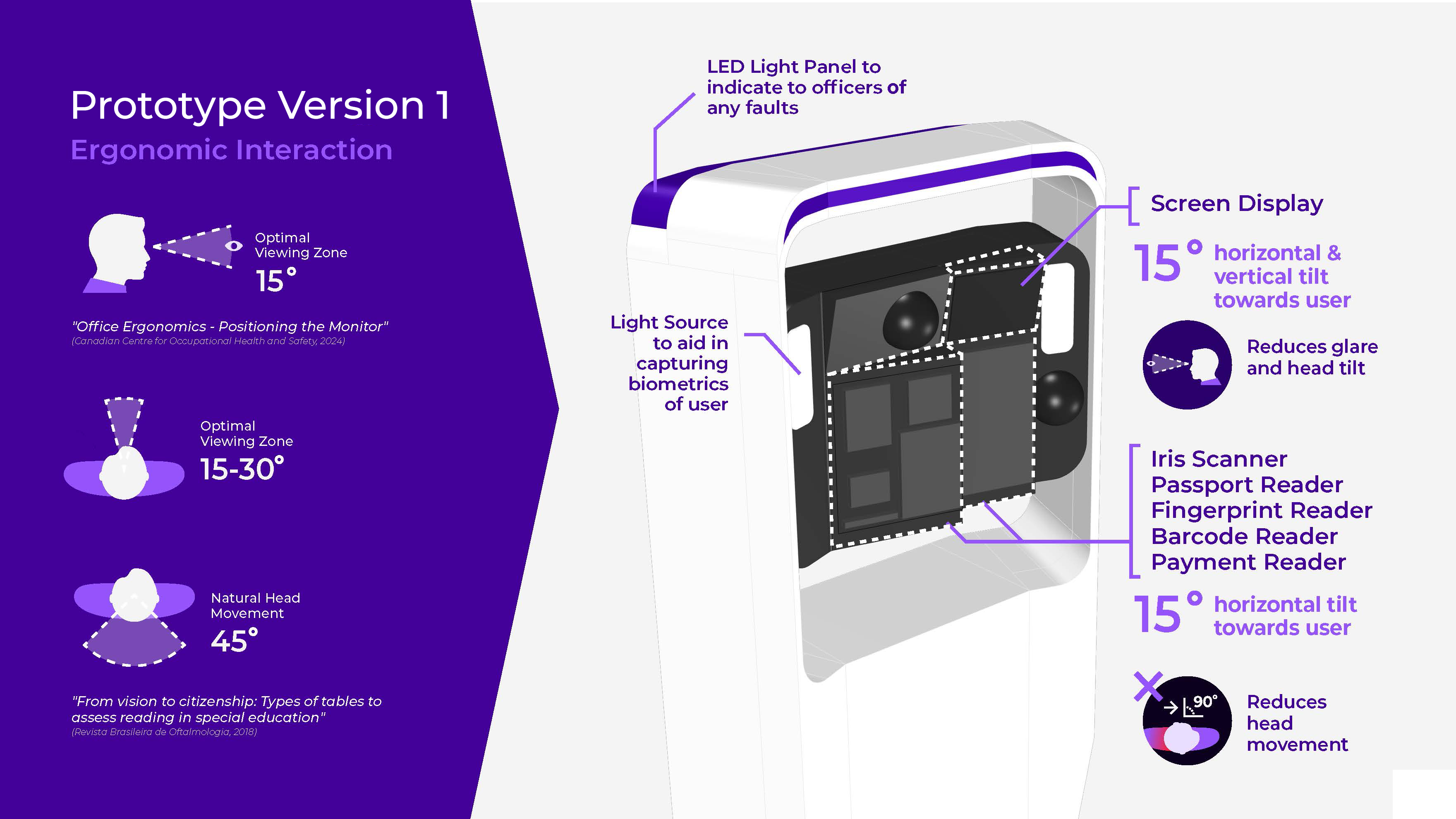 Prototype Version 1

Ergonomic Interaction

Optimal Viewing Zone

15°

"Office Ergonomics - Positioning the Monitor"
(Canadian Centre for Occupational Health and Safety, 2024)

Optimal Viewing Zone

15-30°

Natural Head Movement

45°

"From vision to citizenship: Types of tables to assess reading in special education"
(Revista Brasileira de Oftalmologia, 2018)

LED Light Panel to indicate to officers of any faults

Light Source to aid in capturing biometrics of user

Screen Display

15° horizontal & vertical tilt towards user

Reduces glare and head tilt

Iris Scanner
Passport Reader
Fingerprint Reader
Barcode Reader
Payment Reader

15° horizontal tilt towards user

90°

Reduces head movement