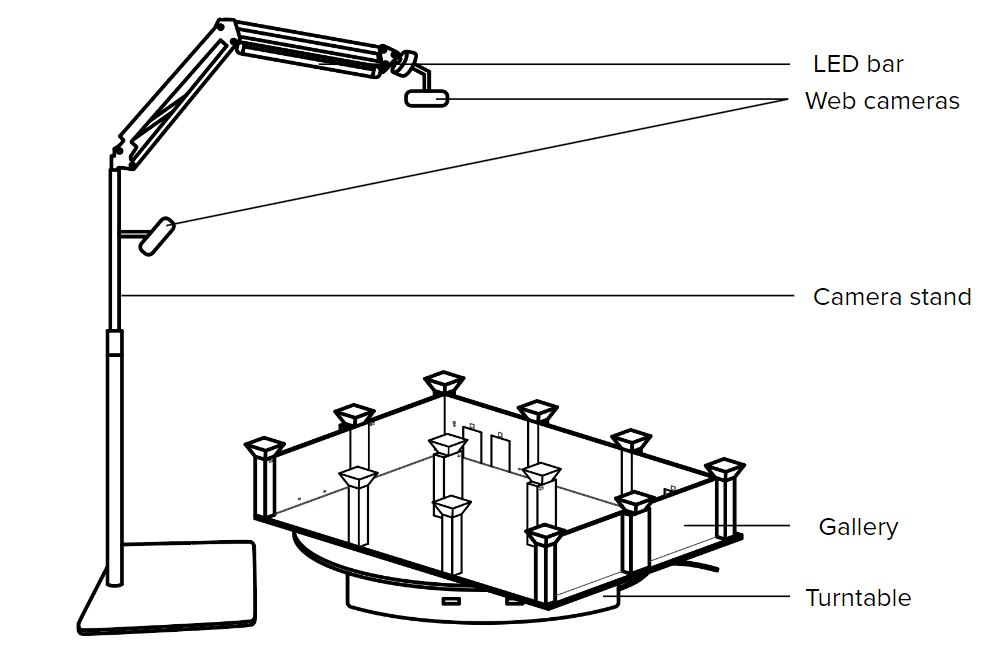 LED bar
Web cameras
Camera stand
Gallery
Turntable